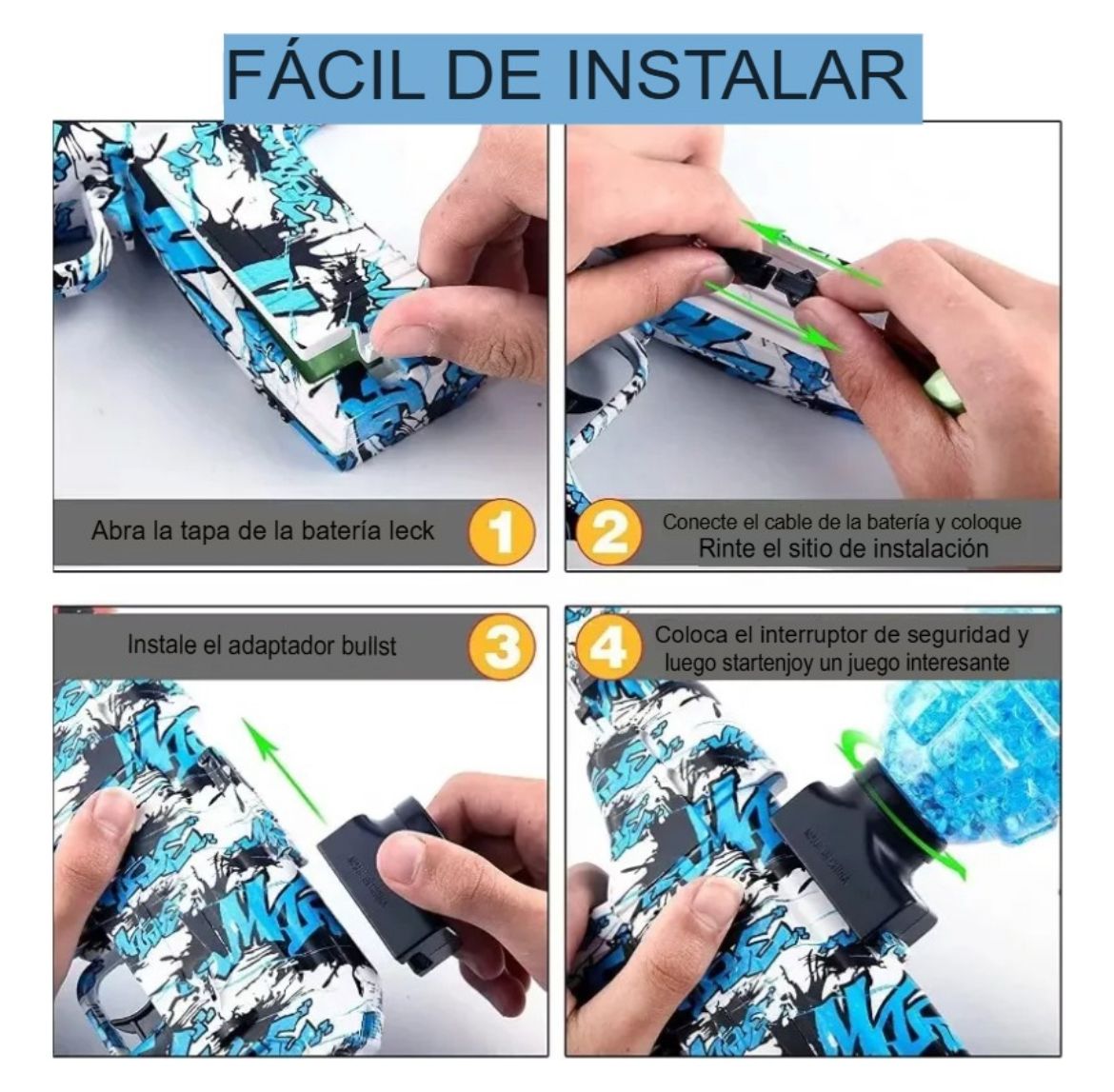 FÁCIL DE INSTALAR

Abra la tapa de la batería leck 1

2 Conecte el cable de la batería y coloque Rinte el sitio de instalación

Instale el adaptador bullst 3

4 Coloca el interruptor de seguridad y luego startenjoy un juego interesante