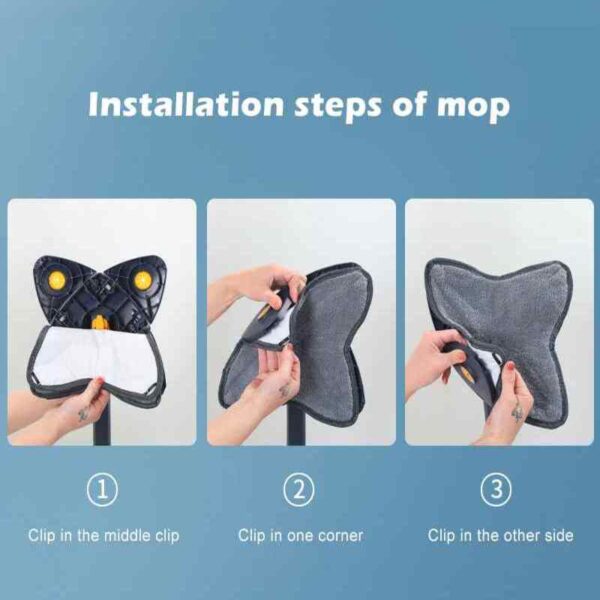 Installation steps of mop

①

Clip in the middle clip

②

Clip in one corner

③

Clip in the other side