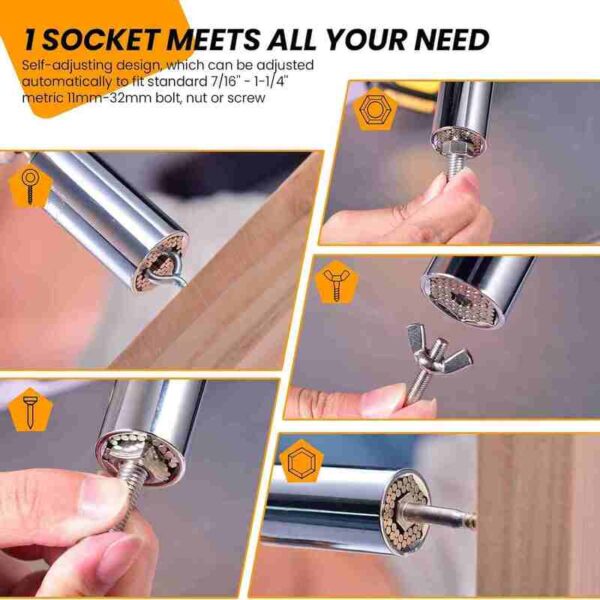 1 SOCKET MEETS ALL YOUR NEED

Self-adjusting design, which can be adjusted automatically to fit standard 7/16" - 1-1/4" metric 11mm-32mm bolt, nut or screw